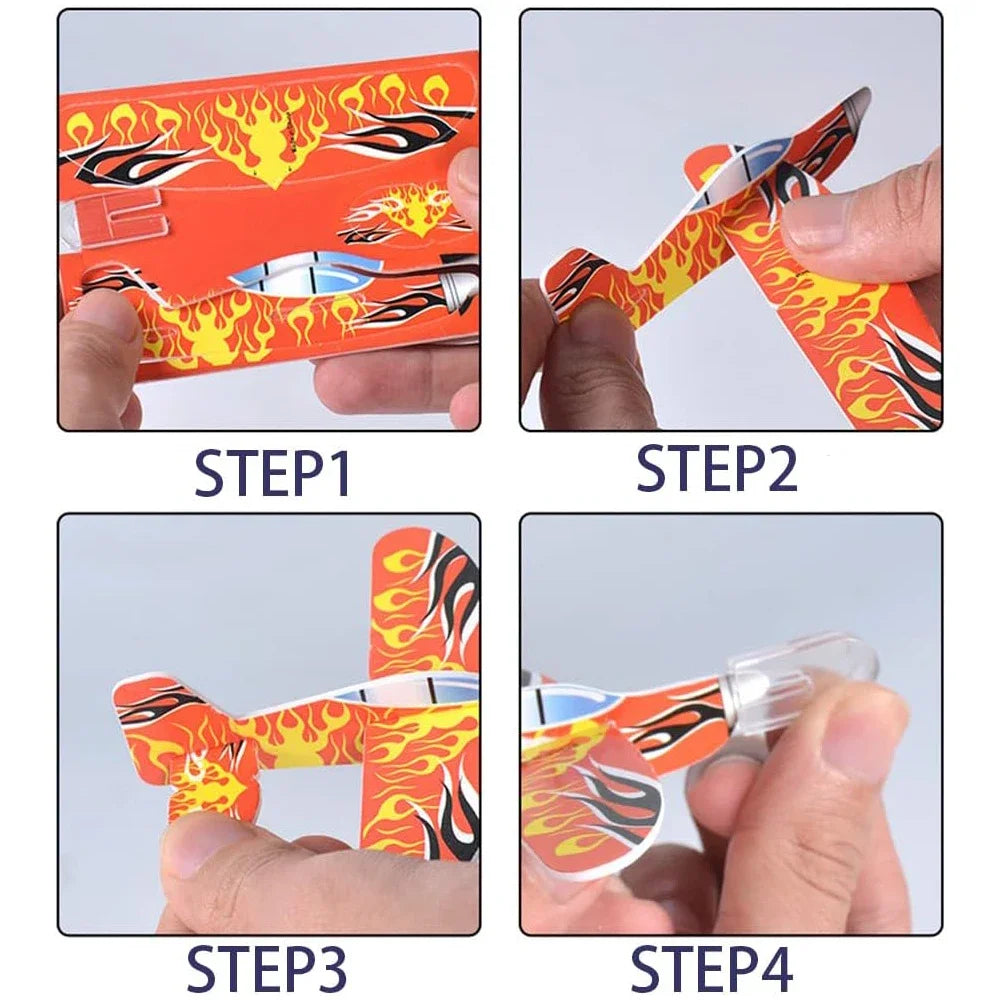 STEP1

STEP2

STEP3

STEP4