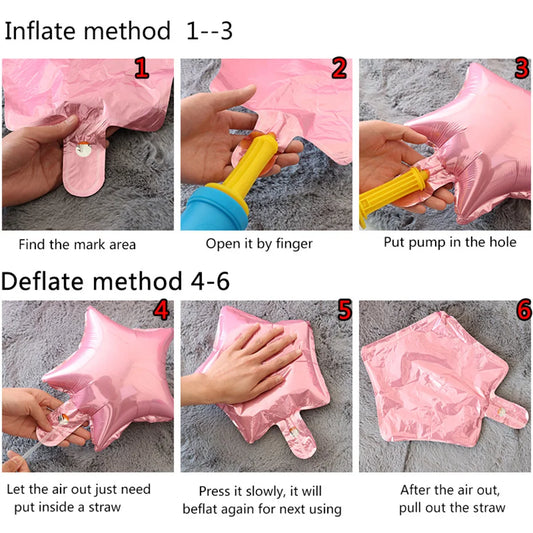 Inflate method 1--3

1

2

3

Find the mark area

Open it by finger

Put pump in the hole

Deflate method 4-6

4

5

6

Let the air out just need put inside a straw

Press it slowly, it will beflat again for next using

After the air out, pull out the straw